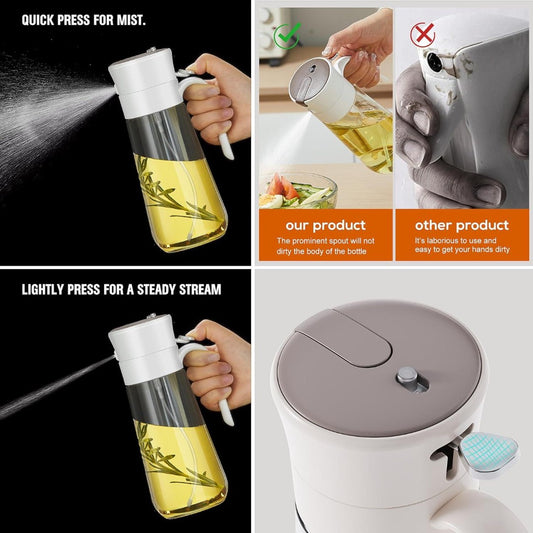 QUICK PRESS FOR MIST.

our product

The prominent spout will not dirty the body of the bottle

other product

It's laborious to use and easy to get your hands dirty

LIGHTLY PRESS FOR A STEADY STREAM