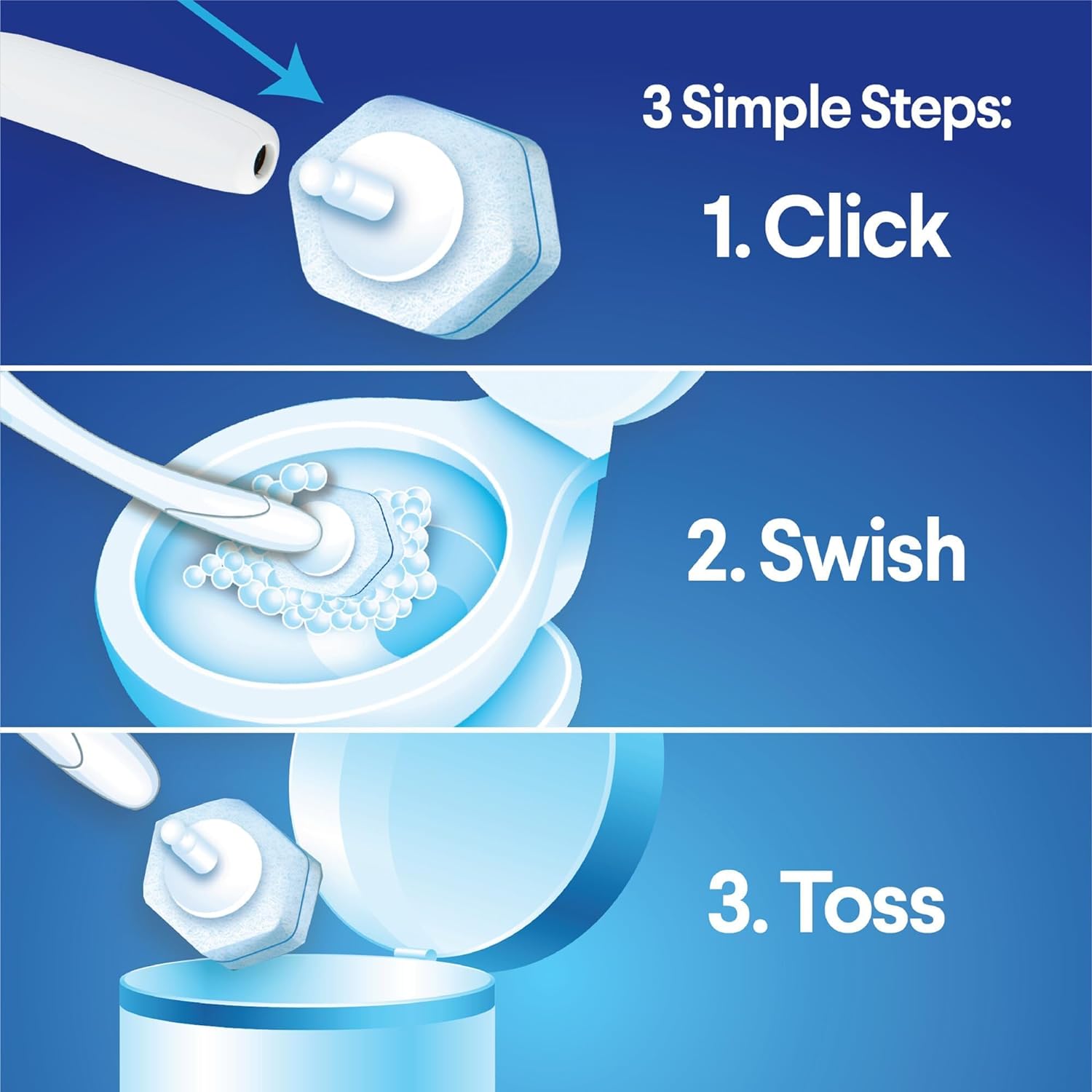 3 Simple Steps:

1. Click

2. Swish

3. Toss