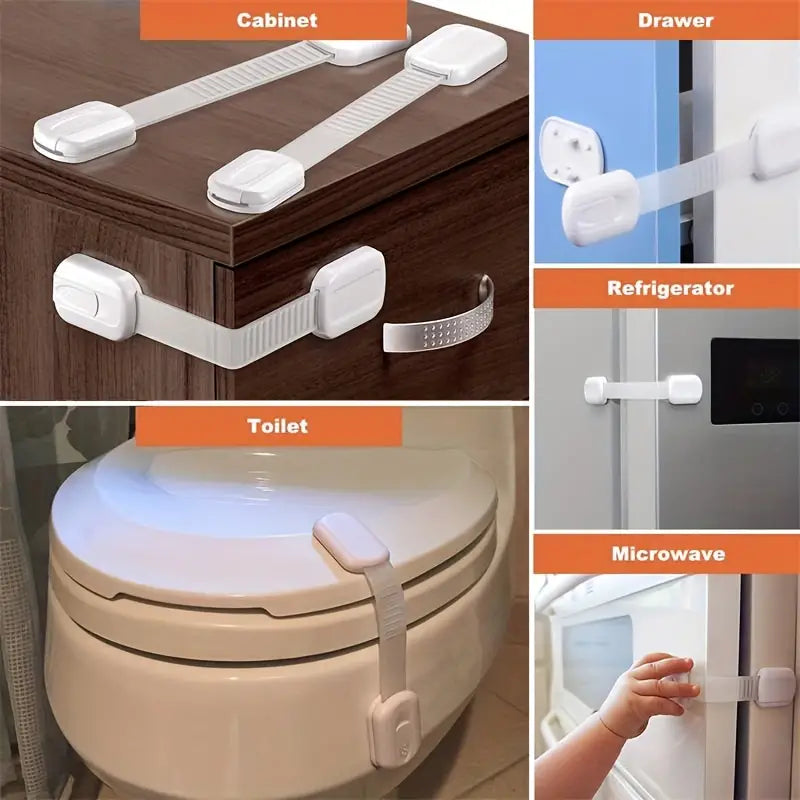 Cabinet

Drawer

Refrigerator

Toilet

Microwave