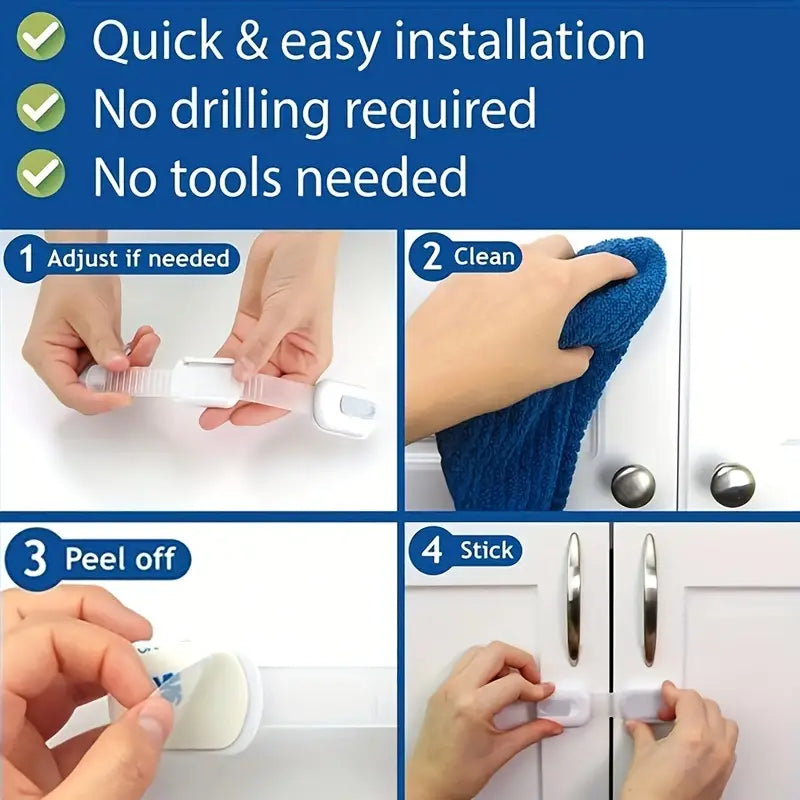 Quick & easy installation
No drilling required
No tools needed

1 Adjust if needed

2 Clean

3 Peel off

4 Stick