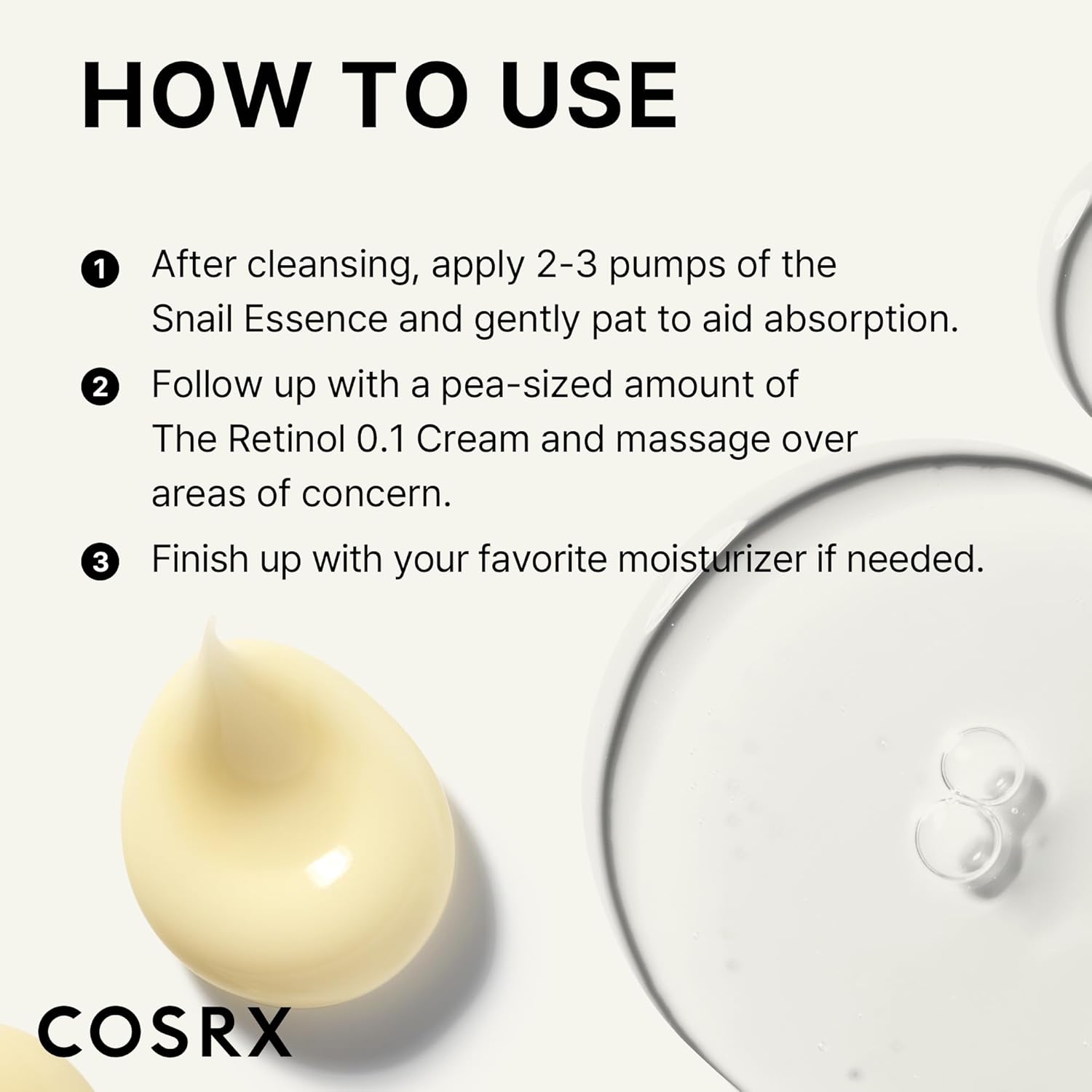 HOW TO USE

1 After cleansing, apply 2-3 pumps of the Snail Essence and gently pat to aid absorption.

2 Follow up with a pea-sized amount of The Retinol 0.1 Cream and massage over areas of concern.

3 Finish up with your favorite moisturizer if needed.

COSRX