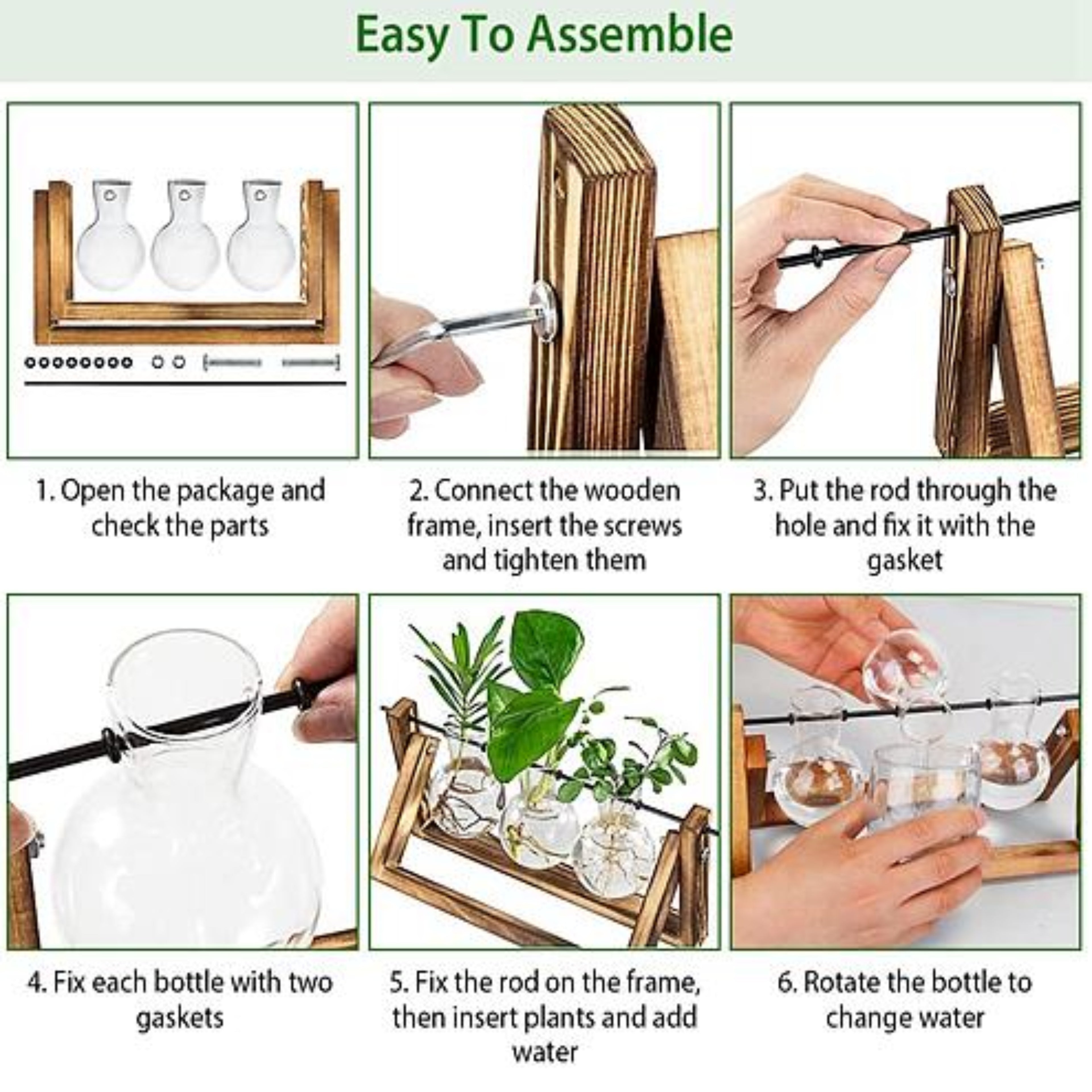 Easy To Assemble

1. Open the package and check the parts

2. Connect the wooden frame, insert the screws and tighten them

3. Put the rod through the hole and fix it with the gasket

4. Fix each bottle with two gaskets

5. Fix the rod on the frame, then insert plants and add water

6. Rotate the bottle to change water