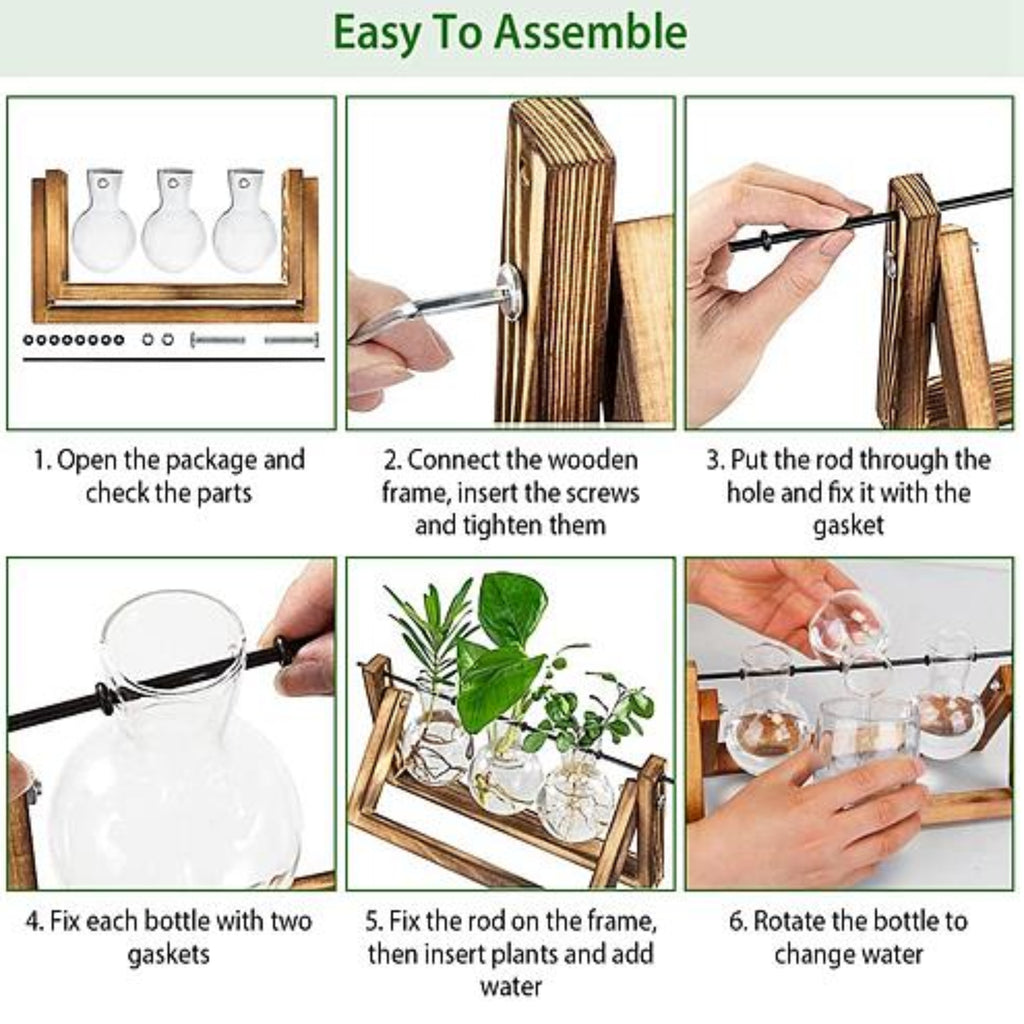 Easy To Assemble

1. Open the package and check the parts

2. Connect the wooden frame, insert the screws and tighten them

3. Put the rod through the hole and fix it with the gasket

4. Fix each bottle with two gaskets

5. Fix the rod on the frame, then insert plants and add water

6. Rotate the bottle to change water