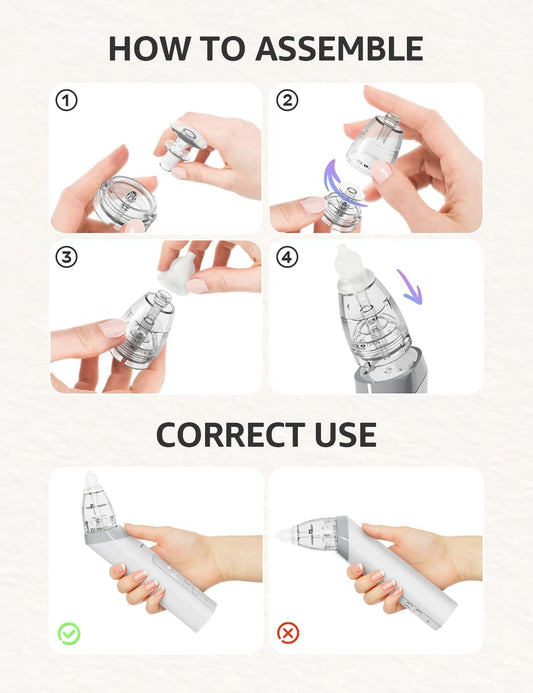 HOW TO ASSEMBLE

①

②

③

④

CORRECT USE