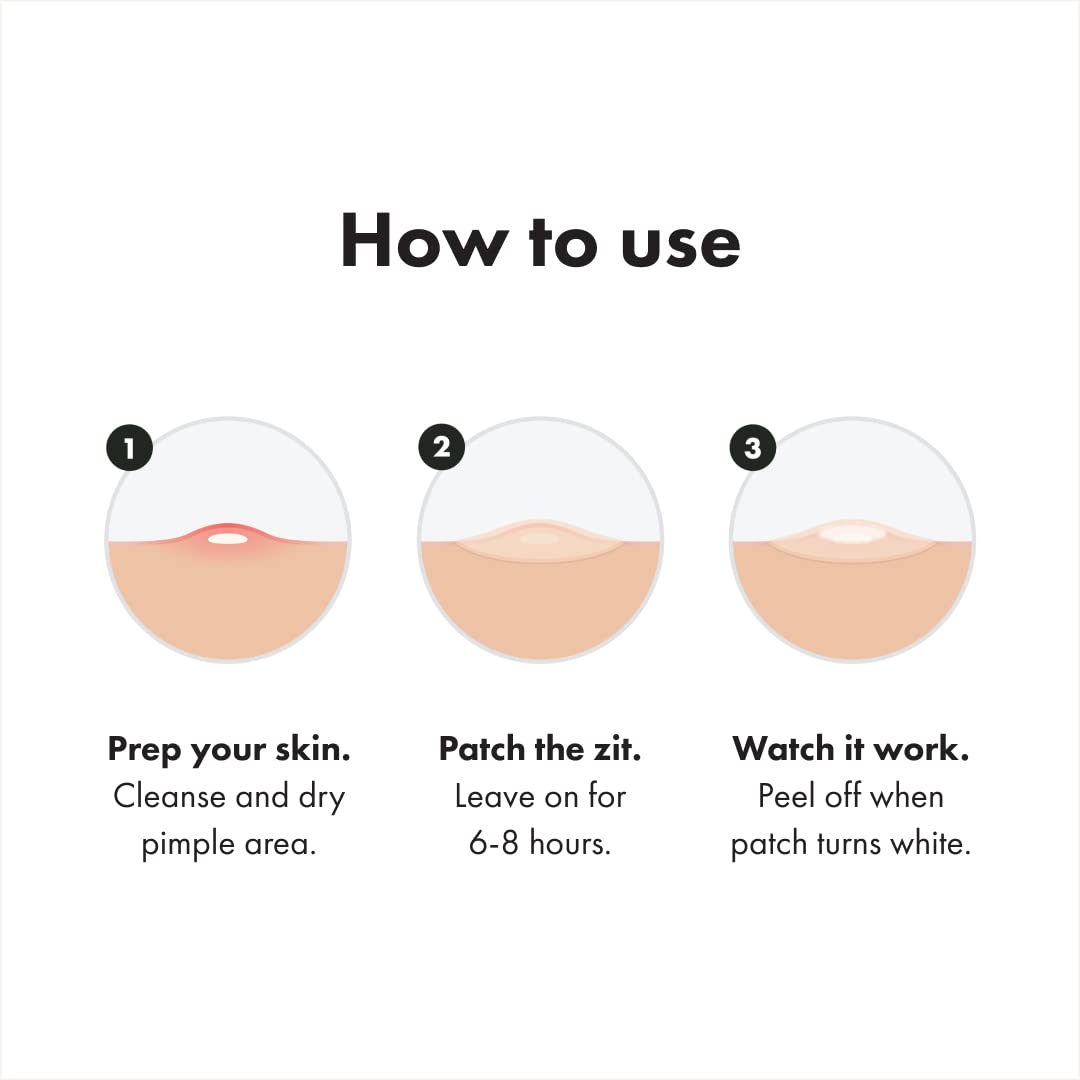 How to use

1

Prep your skin.
Cleanse and dry pimple area.

2

Patch the zit.
Leave on for 6-8 hours.

3

Watch it work.
Peel off when patch turns white.