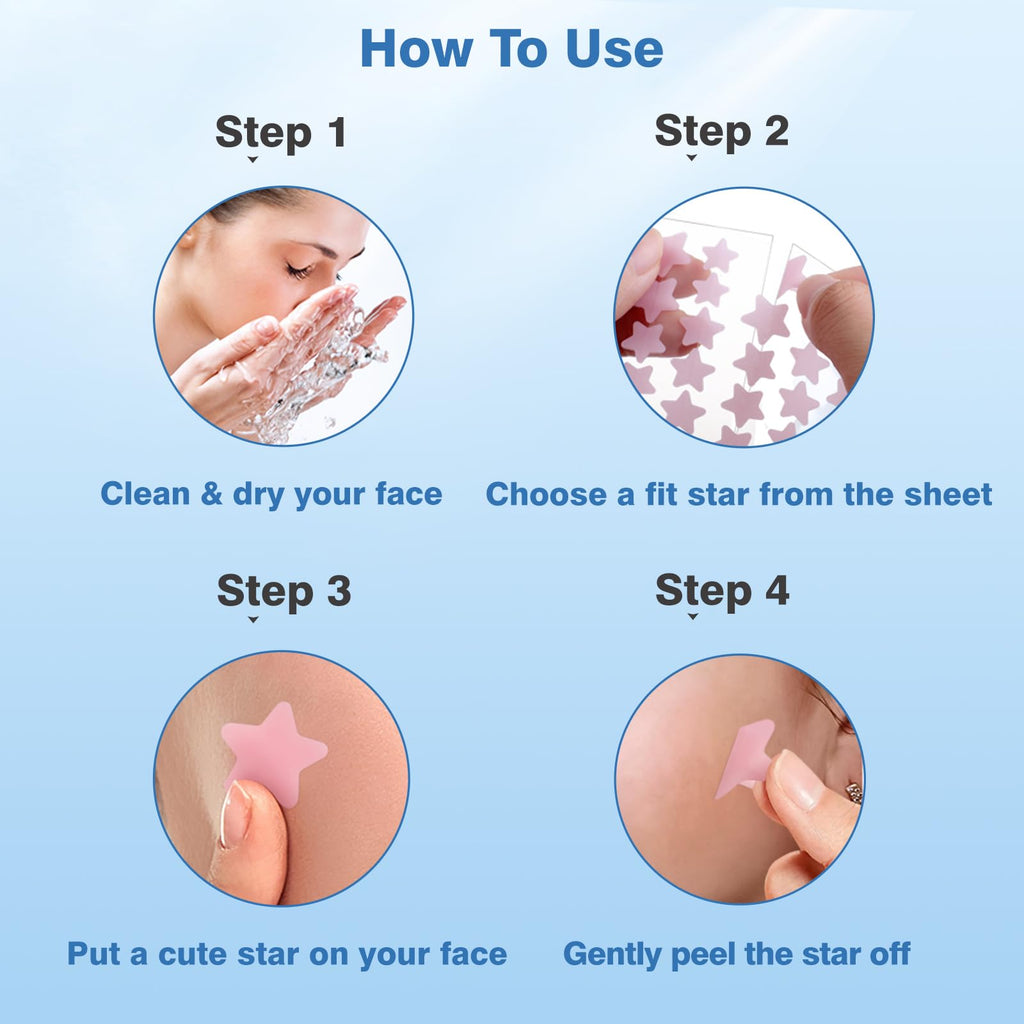 How To Use

Step 1

Clean & dry your face

Step 2

Choose a fit star from the sheet

Step 3

Put a cute star on your face

Step 4

Gently peel the star off