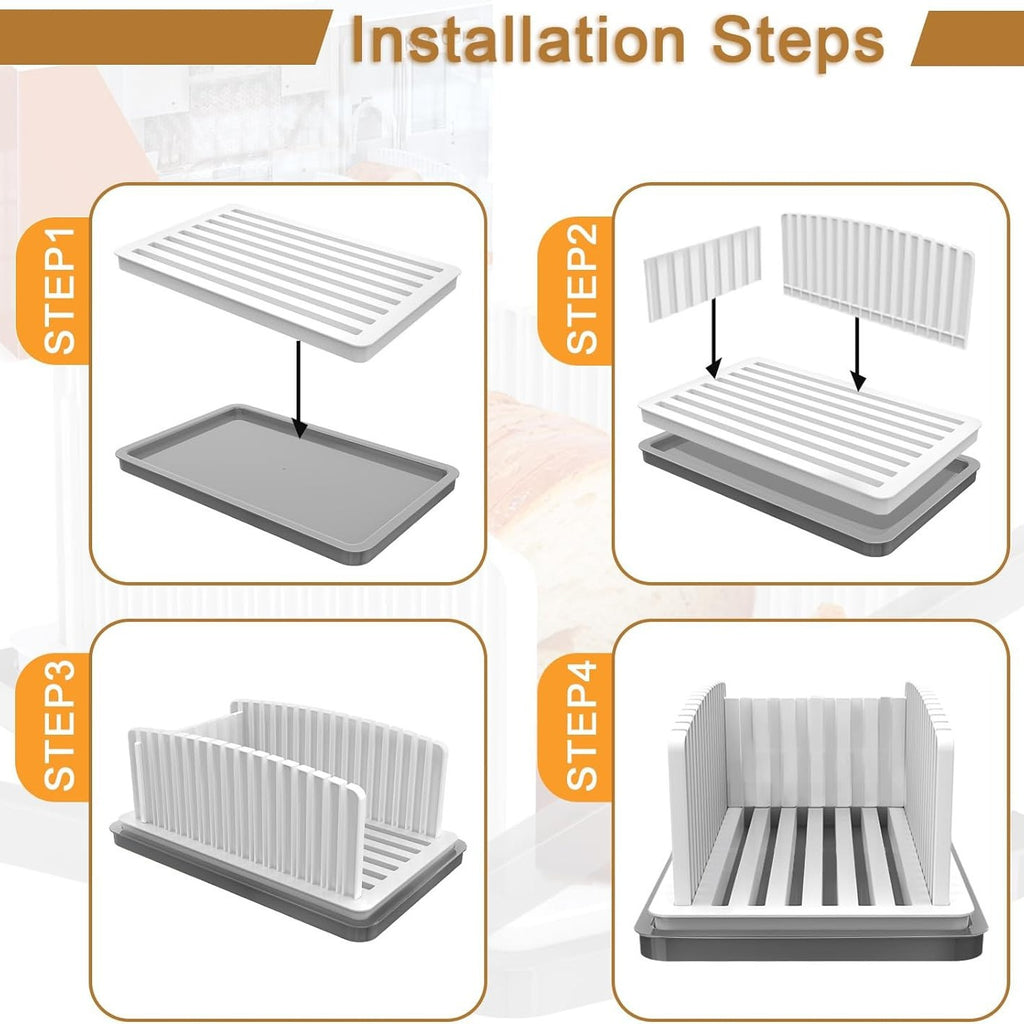 Installation Steps

STEP1

STEP2

STEP3

STEP4