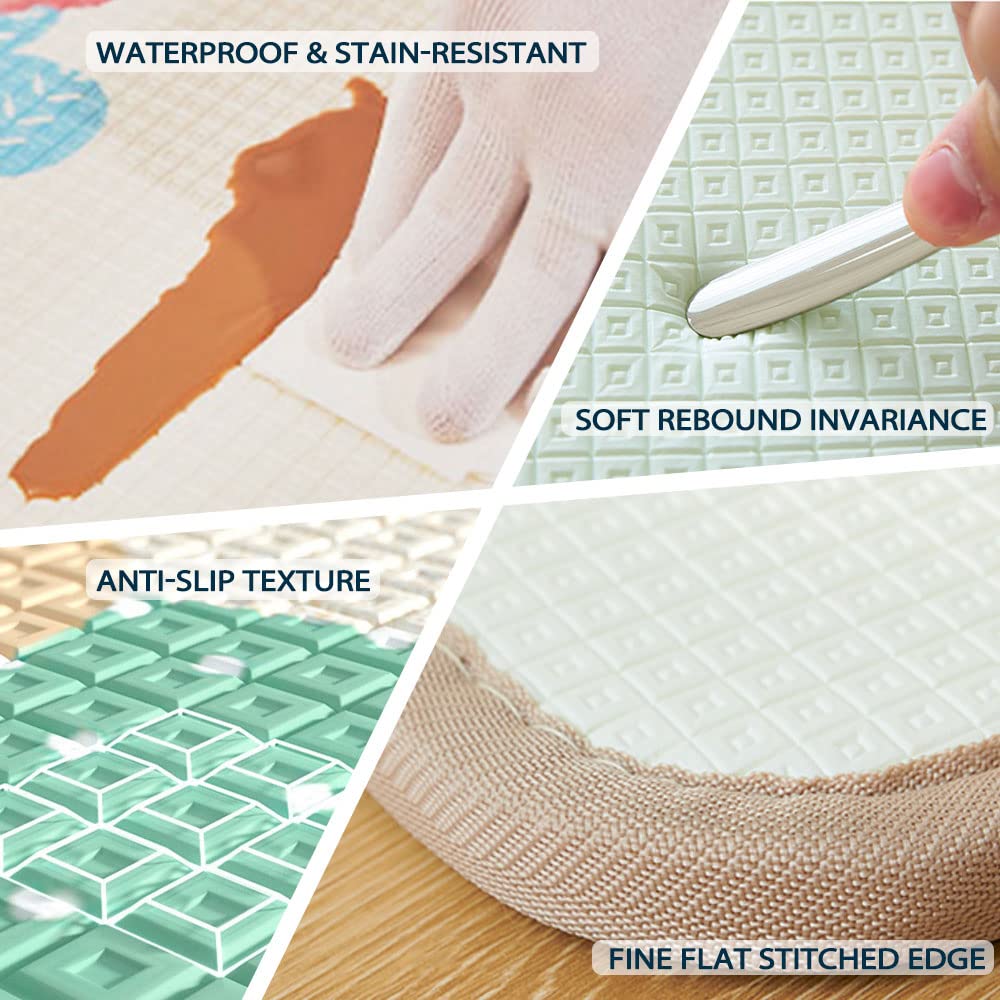 WATERPROOF & STAIN-RESISTANT

SOFT REBOUND INVARIANCE

ANTI-SLIP TEXTURE

FINE FLAT STITCHED EDGE