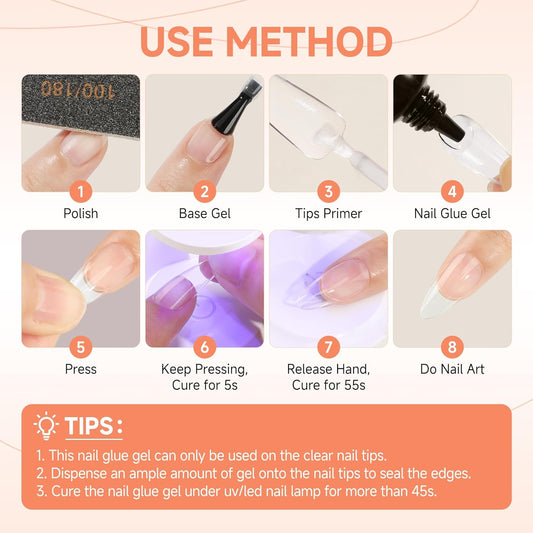 USE METHOD

100/180

1
Polish

2
Base Gel

3
Tips Primer

4
Nail Glue Gel

5
Press

6
Keep Pressing, Cure for 5s

7
Release Hand, Cure for 55s

8
Do Nail Art

TIPS:
1. This nail glue gel can only be used on the clear nail tips.
2. Dispense an ample amount of gel onto the nail tips to seal the edges.
3. Cure the nail glue gel under uv/led nail lamp for more than 45s.