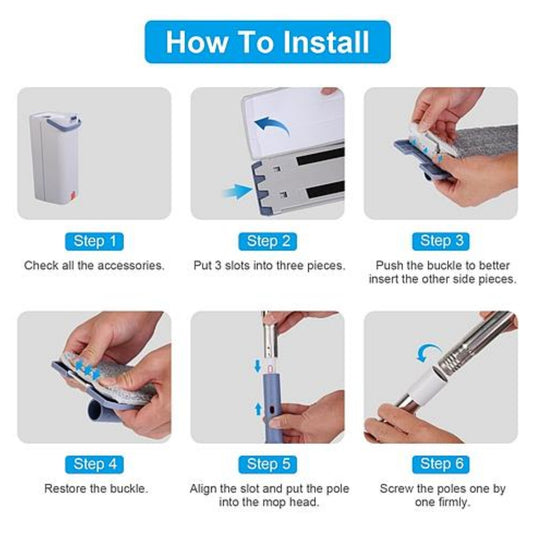 How To Install

Step 1
Check all the accessories.

Step 2
Put 3 slots into three pieces.

Step 3
Push the buckle to better insert the other side pieces.

Step 4
Restore the buckle.

Step 5
Align the slot and put the pole into the mop head.

Step 6
Screw the poles one by one firmly.