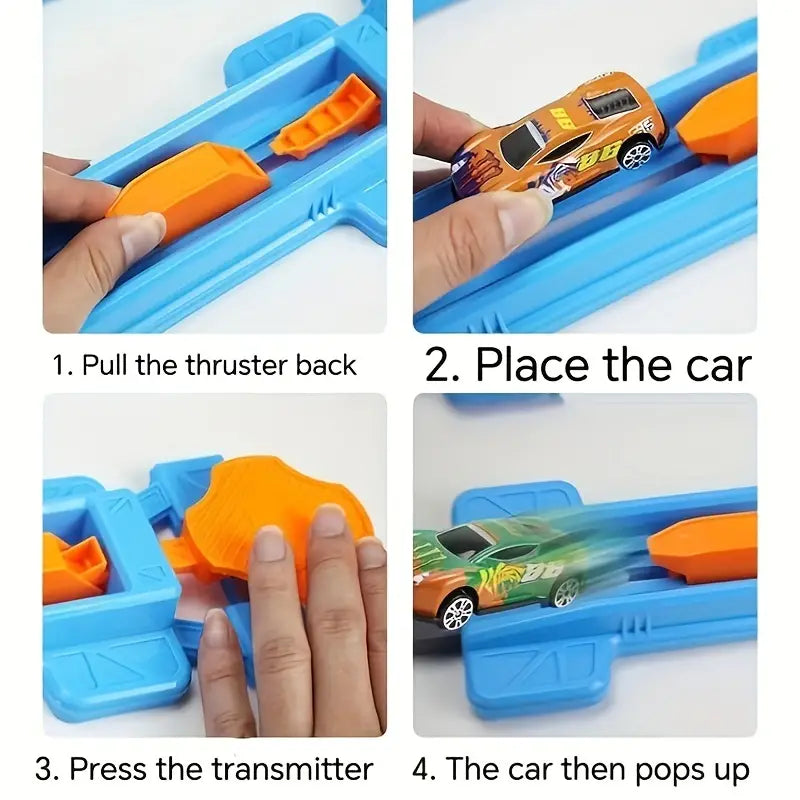 1. Pull the thruster back

2. Place the car

3. Press the transmitter

4. The car then pops up