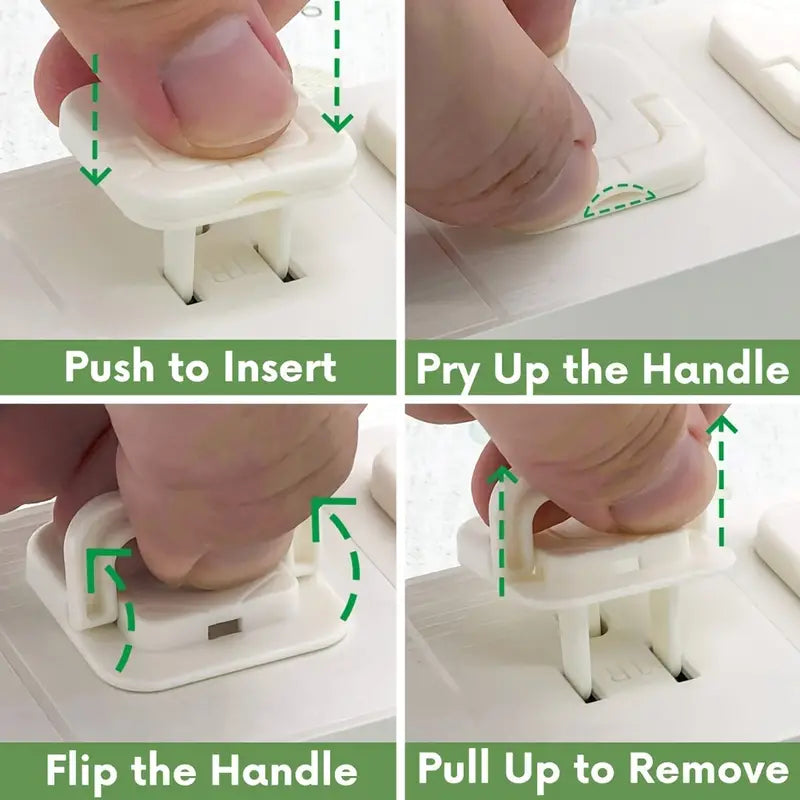 Push to Insert

Pry Up the Handle

Flip the Handle

Pull Up to Remove